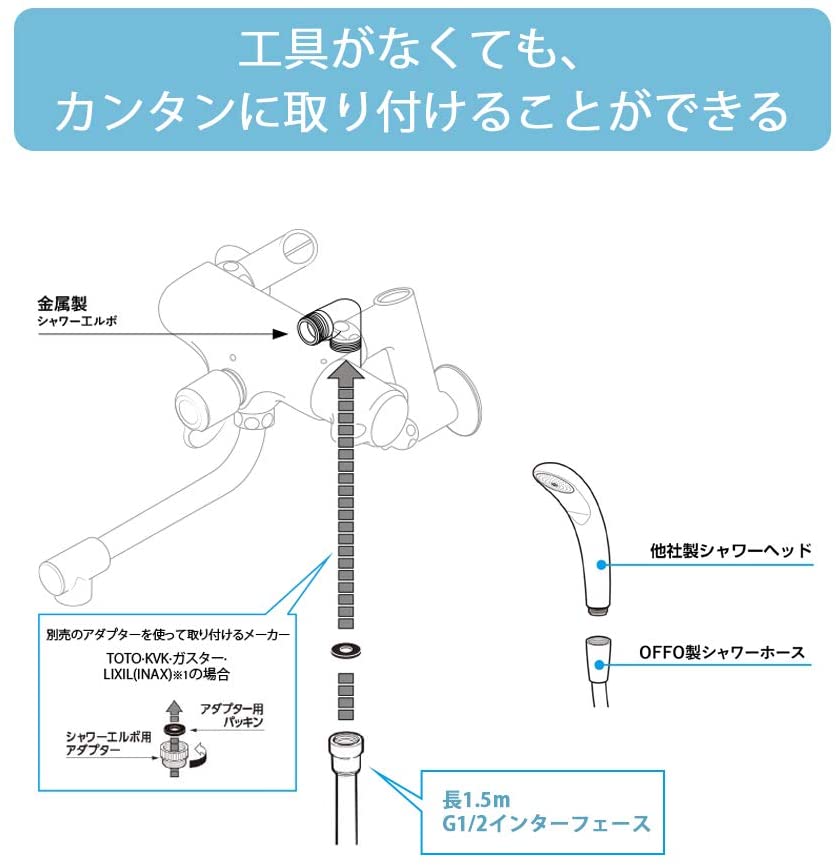 工具がなくても、
カンタンに取り付けることができる

金属製
シャワーエルボ

他社製シャワーヘッド

OFFO製シャワーホース

別売のアダプターを使って取り付けるメーカー
TOTO·KVK·ガスター·
LIXIL(INAX)※1の場合

アダプター用
パッキン

シャワーエルボ用
アダプター

長1.5m
G1/2インターフェース